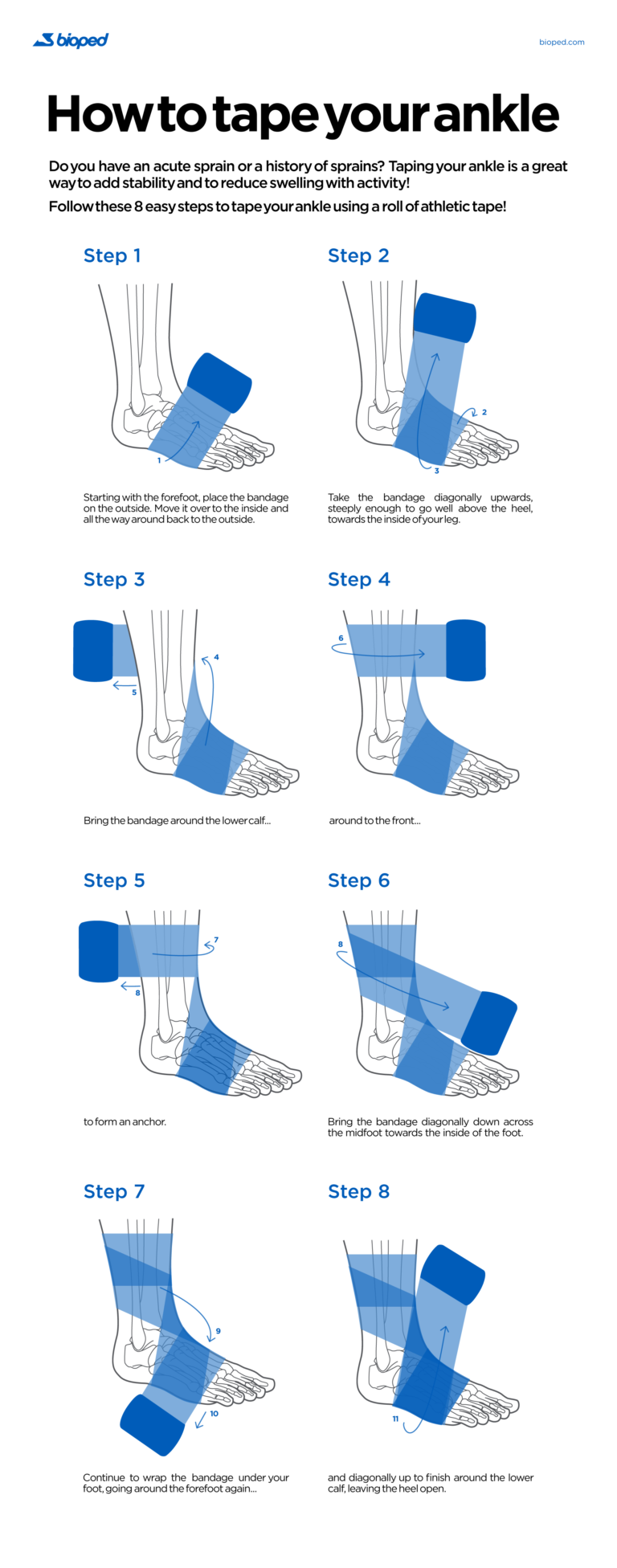 bioped

bioped.com

How to tape your ankle

Do you have an acute sprain or a history of sprains? Taping your ankle is a great way to add stability and to reduce swelling with activity!

Follow these 8 easy steps to tape your ankle using a roll of athletic tape!

Step 1

1

Starting with the forefoot, place the bandage on the outside. Move it over to the inside and all the way around back to the outside.

Step 2

2

3

Take the bandage diagonally upwards, steeply enough to go well above the heel, towards the inside of your leg.

Step 3

4

5

Bring the bandage around the lower calf...

Step 4

6

around to the front...

Step 5

7

8

to form an anchor.

Step 6

8

Bring the bandage diagonally down across the midfoot towards the inside of the foot.

Step 7

9

10

Continue to wrap the bandage under your foot, going around the forefoot again...

Step 8

11

and diagonally up to finish around the lower calf, leaving the heel open.